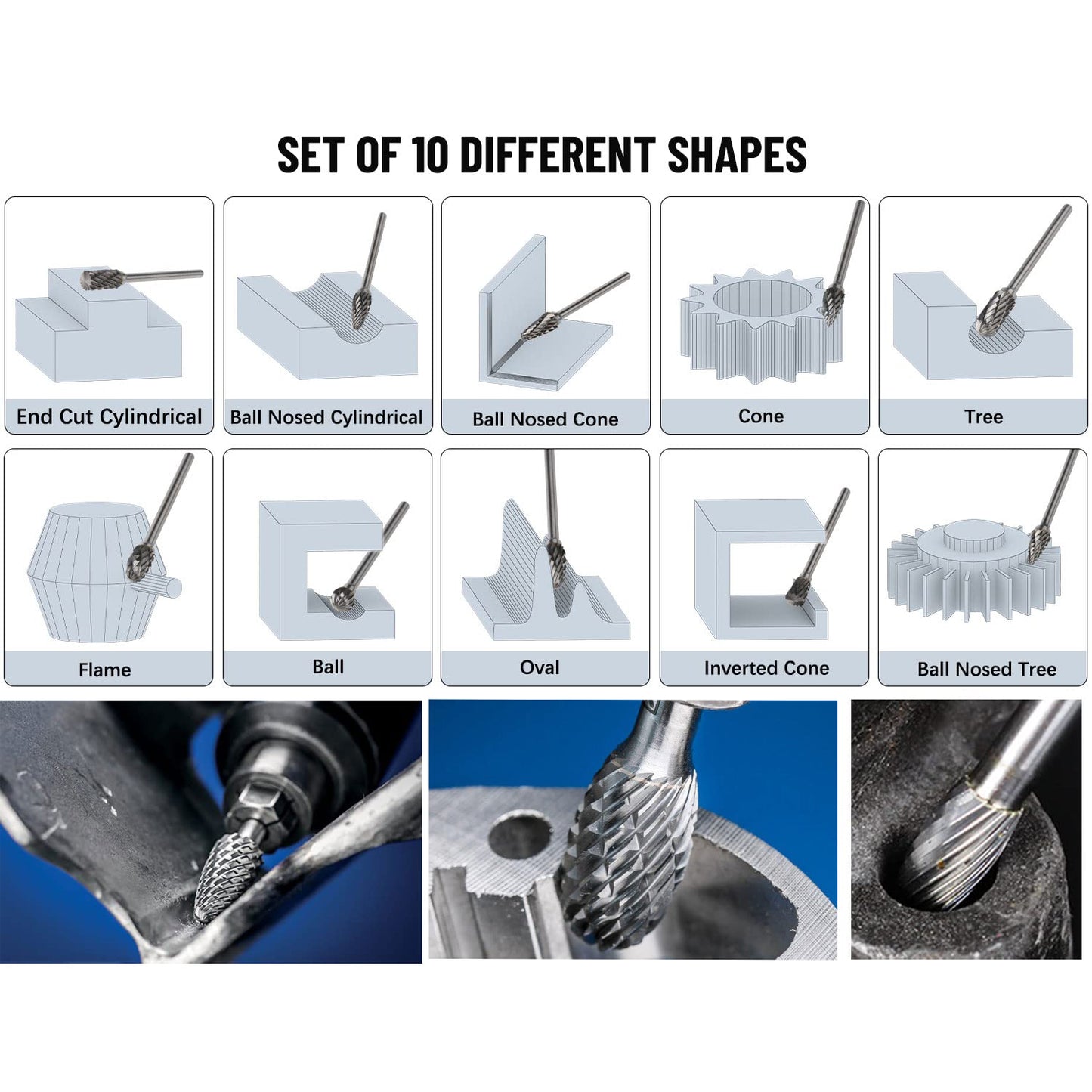 SET OF 10 DIFFERENT SHAPES

End Cut Cylindrical

Ball Nosed Cylindrical

Ball Nosed Cone

Cone

Tree

Flame

Ball

Oval

Inverted Cone

Ball Nosed Tree