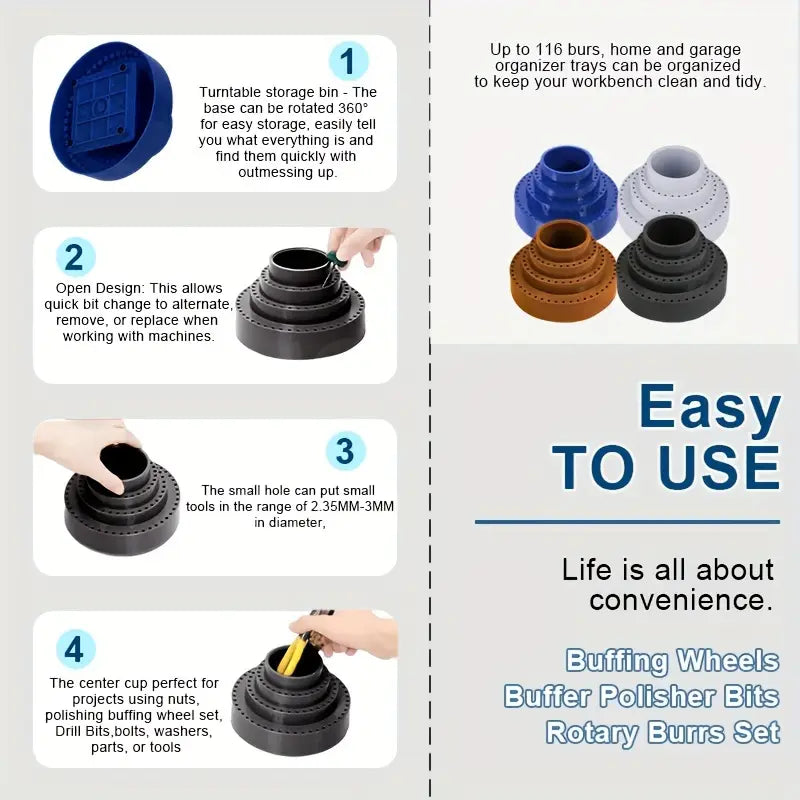 1

Turntable storage bin - The base can be rotated 360° for easy storage, easily tell you what everything is and find them quickly with outmessing up.

2

Open Design: This allows quick bit change to alternate, remove, or replace when working with machines.

3

The small hole can put small tools in the range of 2.35MM-3MM in diameter,

4

The center cup perfect for projects using nuts, polishing buffing wheel set, Drill Bits,bolts, washers, parts, or tools

Up to 116 burs, home and garage organizer trays can be organized to keep your workbench clean and tidy.

Easy TO USE

Life is all about convenience.

Buffing Wheels
Buffer Polisher Bits
Rotary Burrs Set